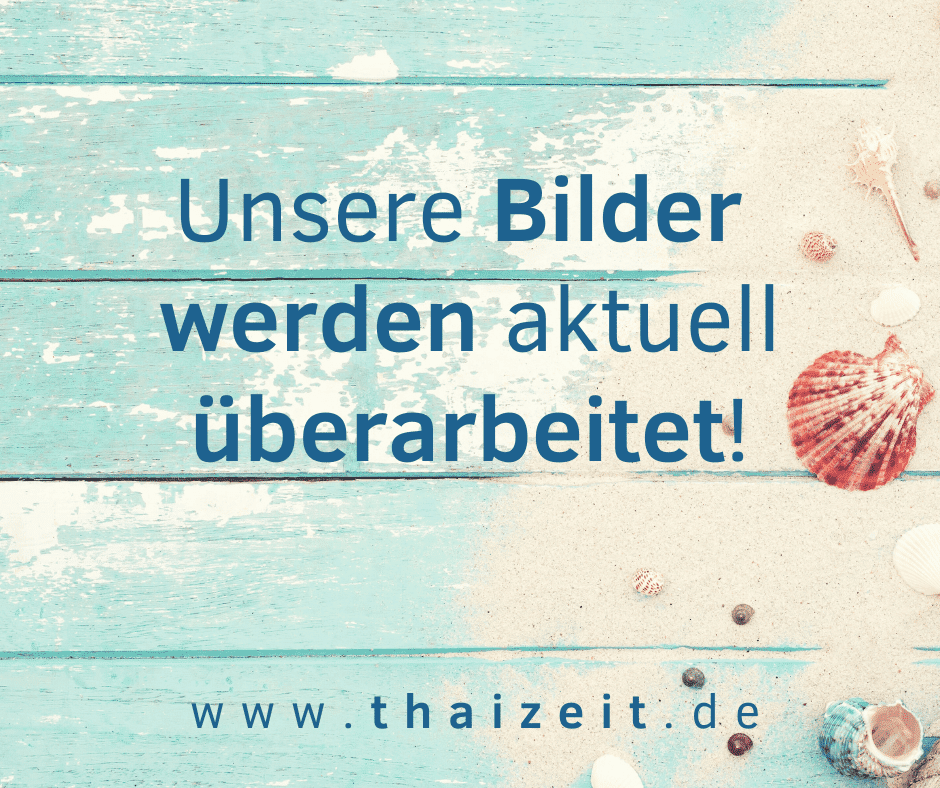 Unsere Bilder werden aktuell überarbeitet!

www.thaizeit.de